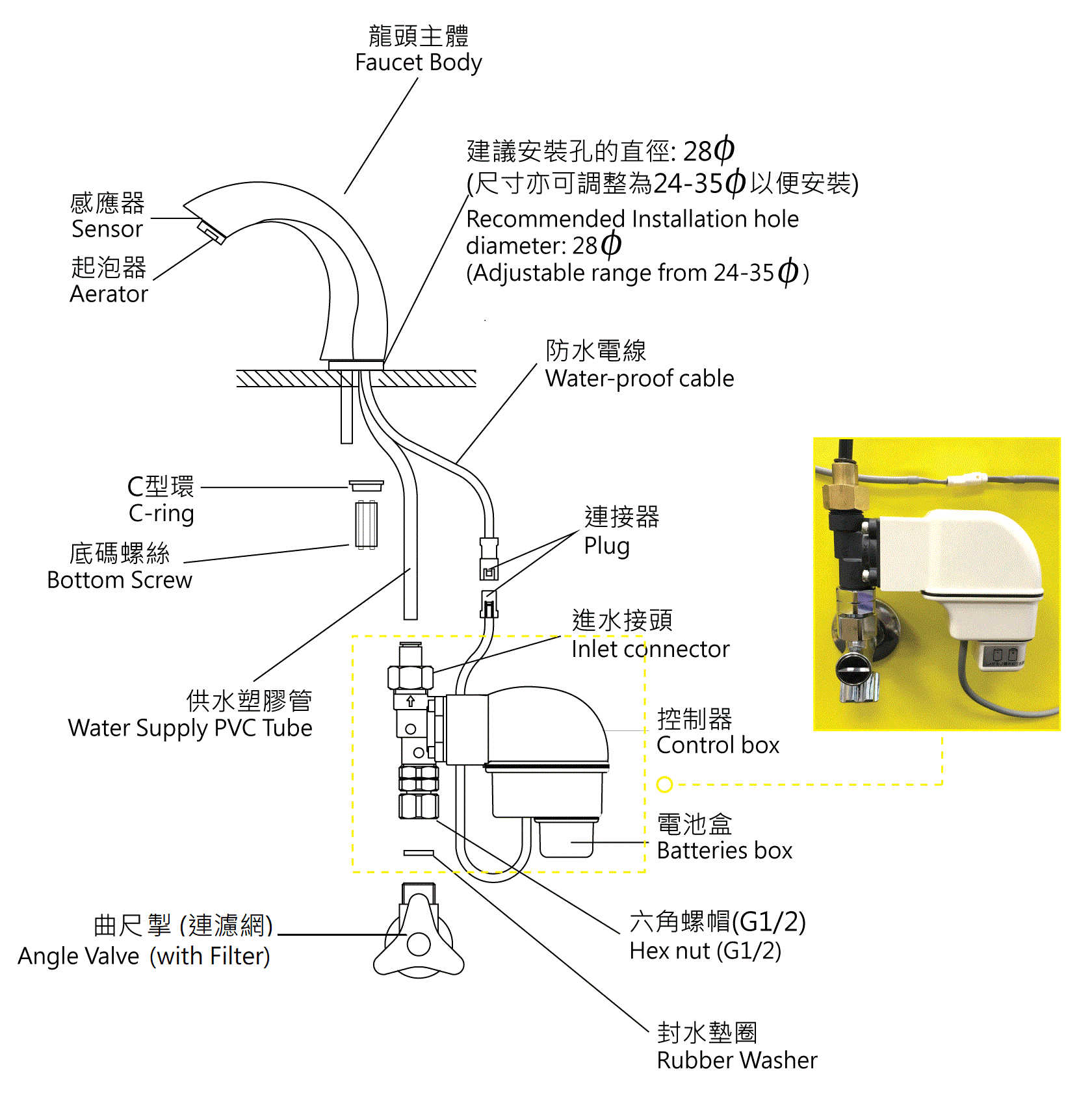 龍頭主體
Faucet Body

建議安裝孔的直徑: 28$\phi$
(尺寸亦可調整為24-35$\phi$以便安裝)
Recommended Installation hole diameter: 28$\phi$
(Adjustable range from 24-35$\phi$)

感應器
Sensor

起泡器
Aerator

防水電線
Water-proof cable

C型環
C-ring

底碼螺絲
Bottom Screw

連接器
Plug

進水接頭
Inlet connector

供水塑膠管
Water Supply PVC Tube

控制器
Control box

電池盒
Batteries box

曲尺掣 (連濾網)
Angle Valve (with Filter)

六角螺帽(G1/2)
Hex nut (G1/2)

封水墊圈
Rubber Washer