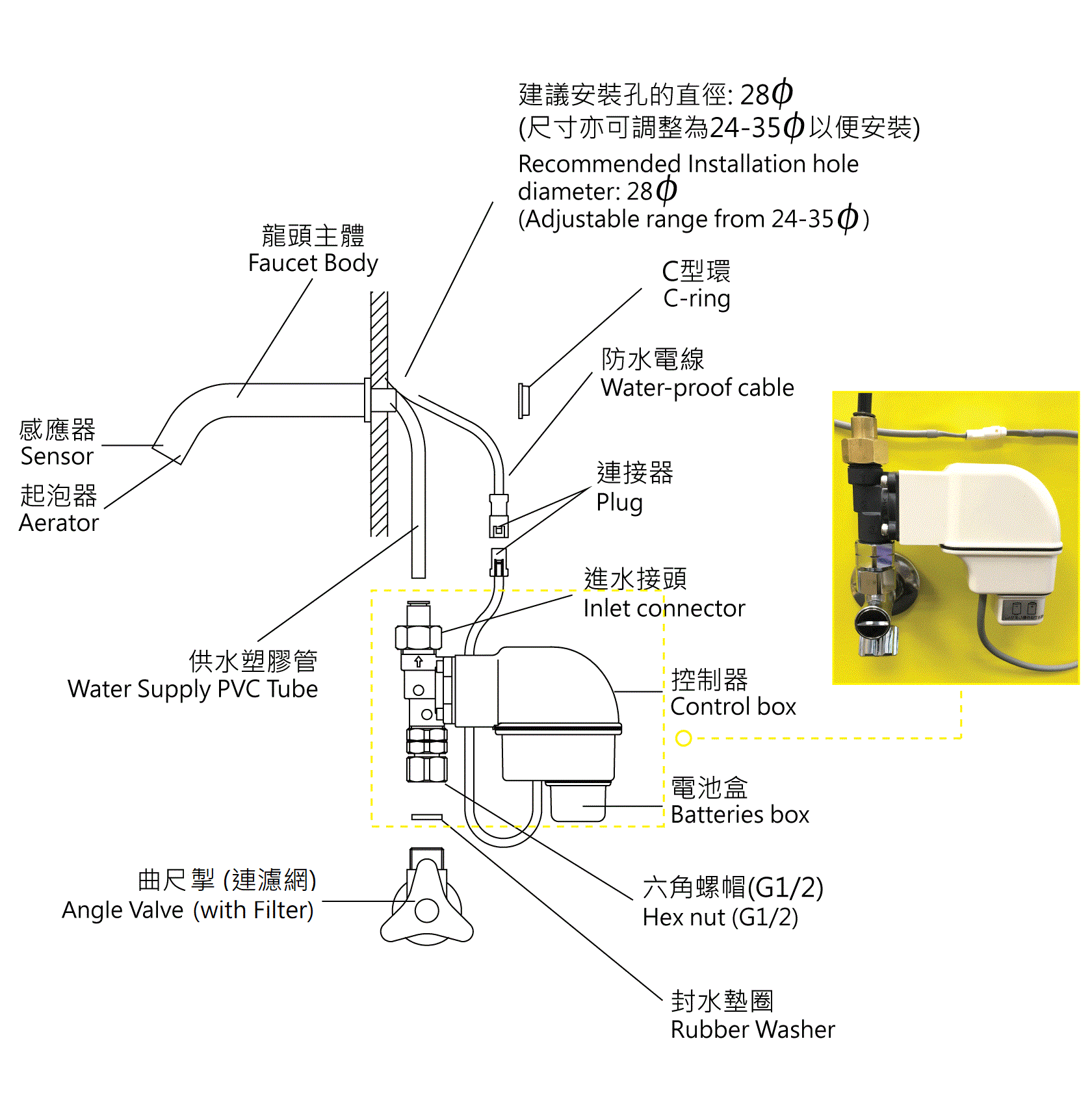 建議安裝孔的直徑: 28$\phi$
(尺寸亦可調整為24-35$\phi$以便安裝)
Recommended Installation hole diameter: 28$\phi$
(Adjustable range from 24-35$\phi$)

龍頭主體
Faucet Body

C型環
C-ring

防水電線
Water-proof cable

感應器
Sensor

起泡器
Aerator

連接器
Plug

進水接頭
Inlet connector

供水塑膠管
Water Supply PVC Tube

控制器
Control box

電池盒
Batteries box

曲尺掣 (連濾網)
Angle Valve (with Filter)

六角螺帽(G1/2)
Hex nut (G1/2)

封水墊圈
Rubber Washer